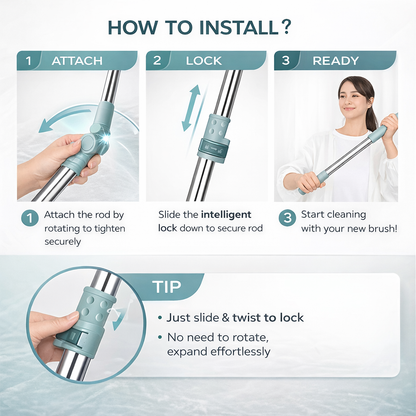 HOW TO INSTALL?

1 ATTACH

2 LOCK

3 READY

1 Attach the rod by rotating to tighten securely

Slide the intelligent lock down to secure rod

3 Start cleaning with your new brush!

TIP

• Just slide & twist to lock

• No need to rotate, expand effortlessly